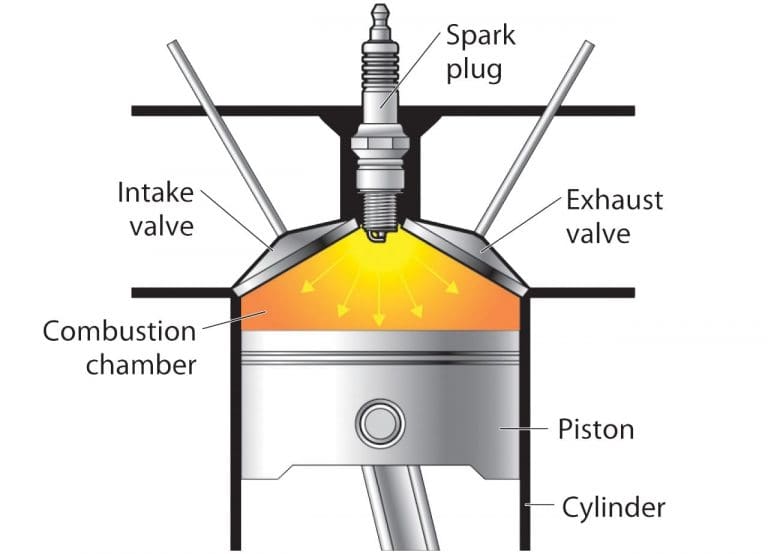 Spark plug

Intake valve

Exhaust valve

Combustion chamber

Piston

Cylinder