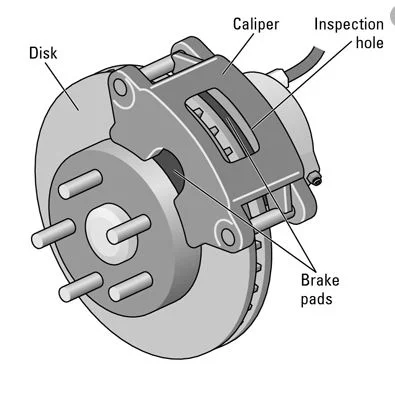 Disk

Caliper

Inspection hole

Brake pads